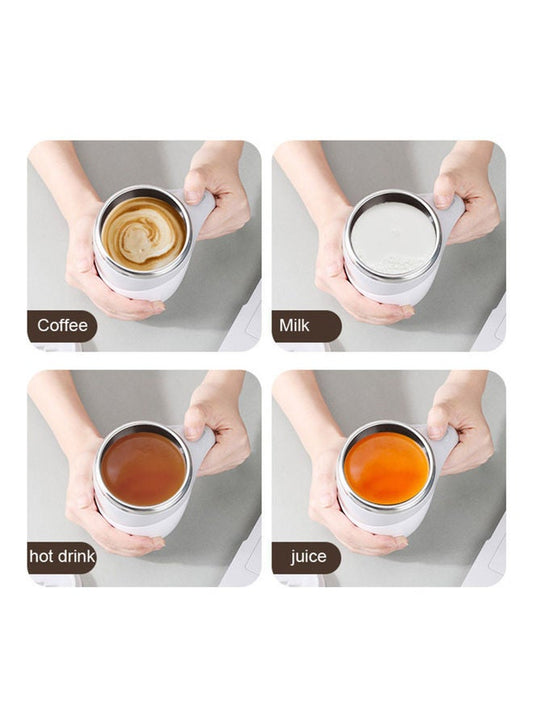 Coffee

Milk

hot drink

juice