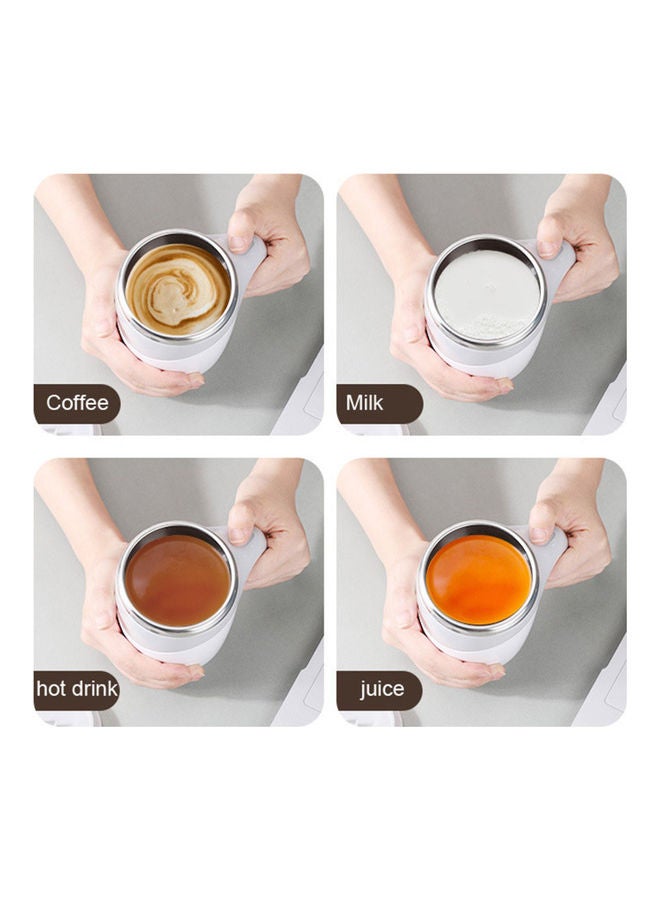 Coffee

Milk

hot drink

juice