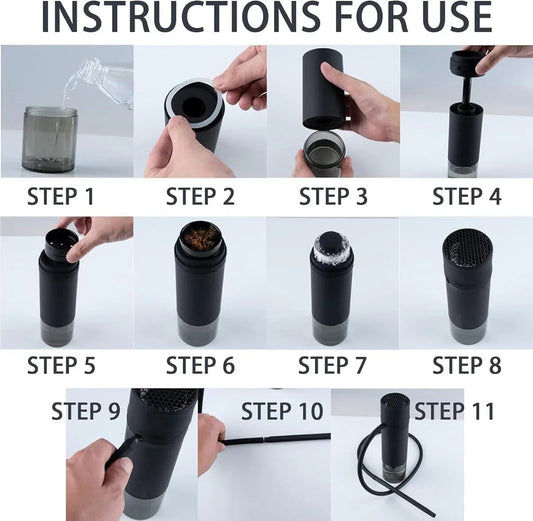 INSTRUCTIONS FOR USE

STEP 1
STEP 2
STEP 3
STEP 4

STEP 5
STEP 6
STEP 7
STEP 8

STEP 9
STEP 10
STEP 11